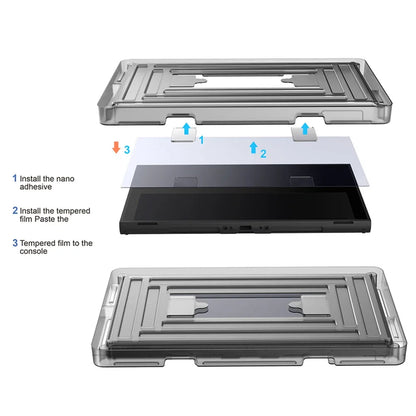 1

3

2

1 Install the nano adhesive

2 Install the tempered film Paste the

3 Tempered film to the console