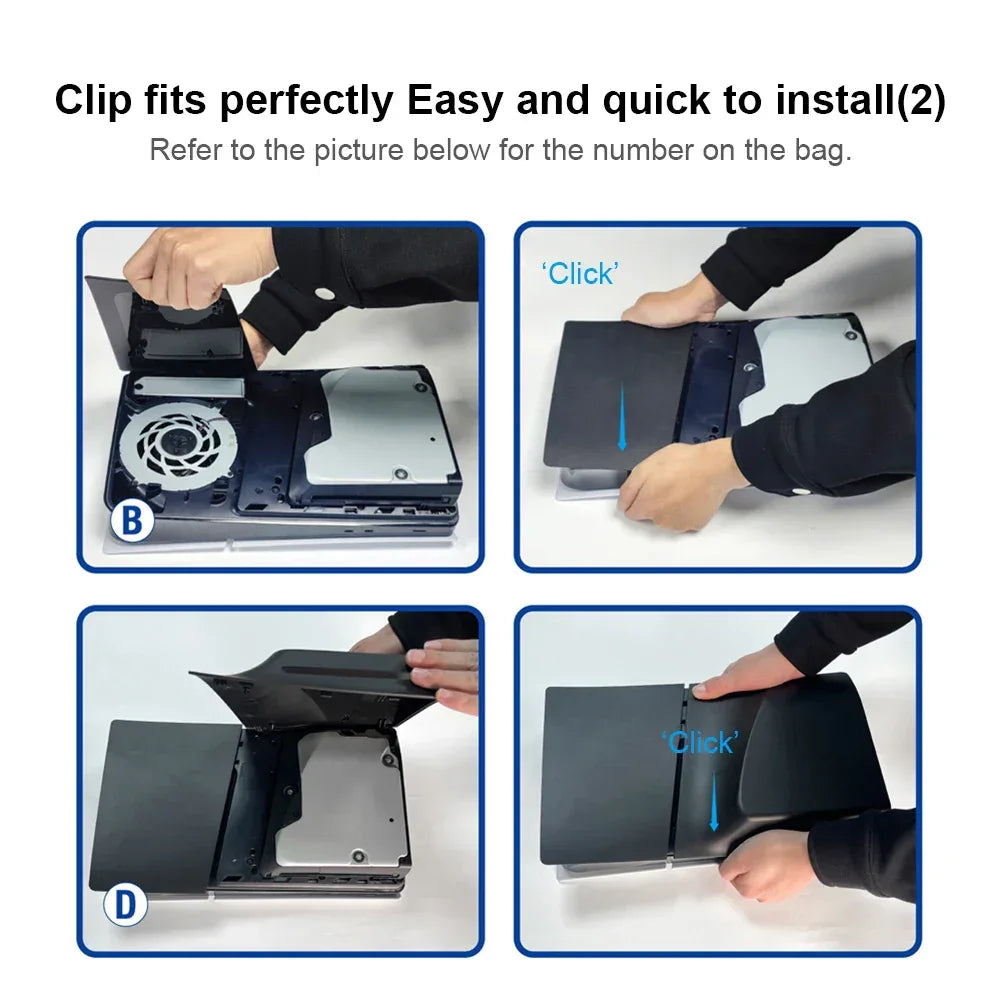 Clip fits perfectly Easy and quick to install(2)
Refer to the picture below for the number on the bag.

B

'Click'

D

'Click'