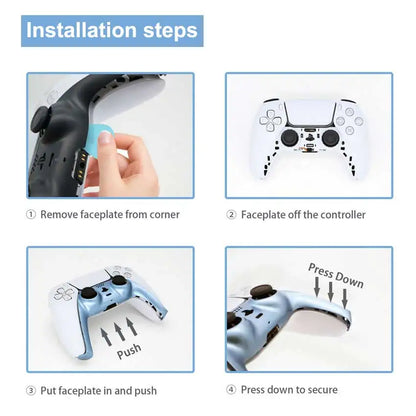 Installation steps

① Remove faceplate from corner

② Faceplate off the controller

Push

③ Put faceplate in and push

Press Down

④ Press down to secure