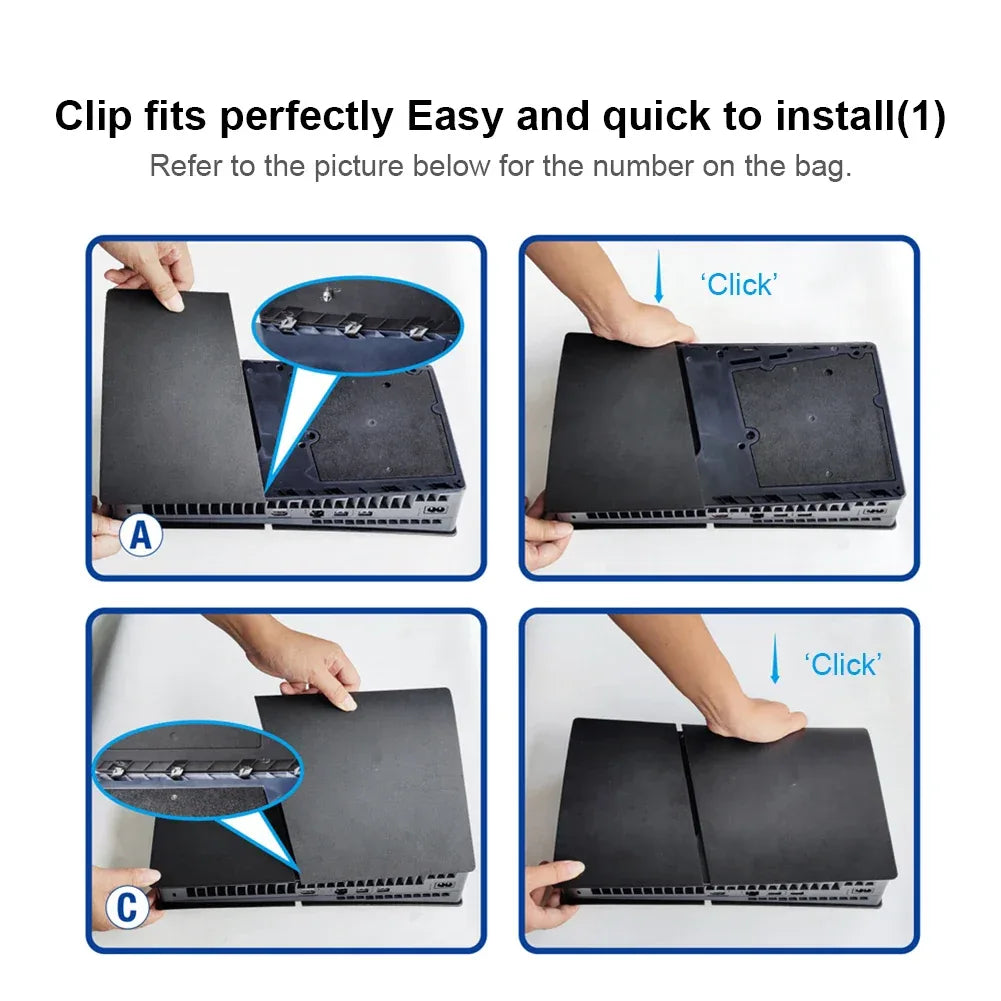 Clip fits perfectly Easy and quick to install(1)
Refer to the picture below for the number on the bag.

A

'Click'

C

'Click'